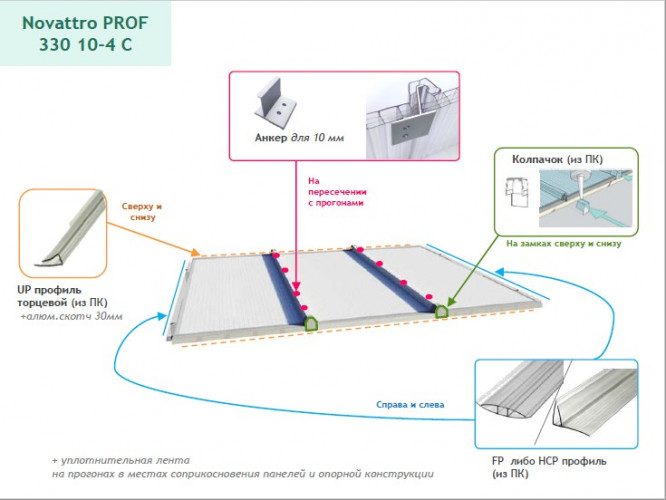 Novattro PROF
330 10-4 C

Анкер для 10 мм

На пересечении с прогонами

Колпачок (из ПК)

На замках сверху и снизу

Сверху и снизу

UP профиль торцевой (из ПК)
+алюм.скотч 30мм

Справа и слева

FP либо HCP профиль (из ПК)

+ уплотнительная лента
на прогонах в местах соприкосновения панелей и опорной конструкции