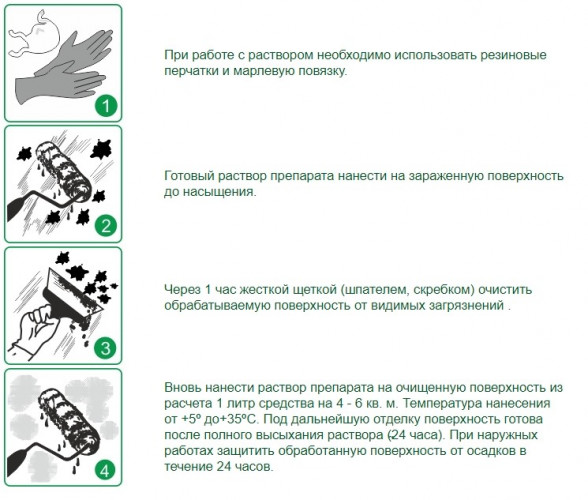 1

При работе с раствором необходимо использовать резиновые перчатки и марлевую повязку.

2

Готовый раствор препарата нанести на зараженную поверхность до насыщения.

3

Через 1 час жесткой щеткой (шпателем, скребком) очистить обрабатываемую поверхность от видимых загрязнений .

4

Вновь нанести раствор препарата на очищенную поверхность из расчета 1 литр средства на 4 - 6 кв. м. Температура нанесения от +5º до+35ºС. Под дальнейшую отделку поверхность готова после полного высыхания раствора (24 часа). При наружных работах защитить обработанную поверхность от осадков в течение 24 часов.