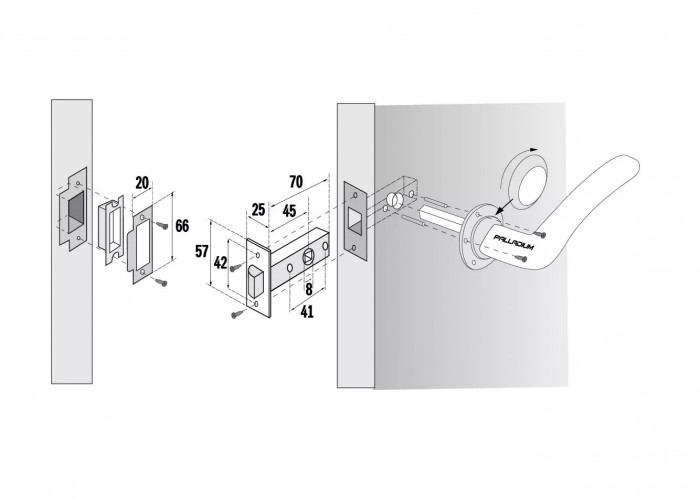 20
66
70
25
45
57
42
8
41
PALLADIUM