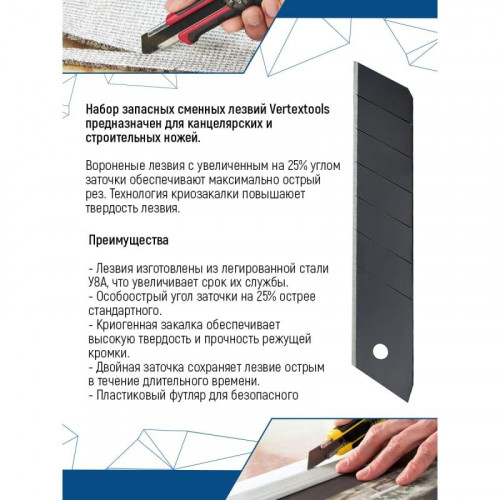 Набор запасных сменных лезвий Vertextools предназначен для канцелярских и строительных ножей.

Вороненые лезвия с увеличенным на 25% углом заточки обеспечивают максимально острый рез. Технология криозакалки повышает твердость лезвия.

Преимущества

- Лезвия изготовлены из легированной стали У8А, что увеличивает срок их службы.
- Особоострый угол заточки на 25% острее стандартного.
- Криогенная закалка обеспечивает высокую твердость и прочность режущей кромки.
- Двойная заточка сохраняет лезвие острым в течение длительного времени.
- Пластиковый футляр для безопасного